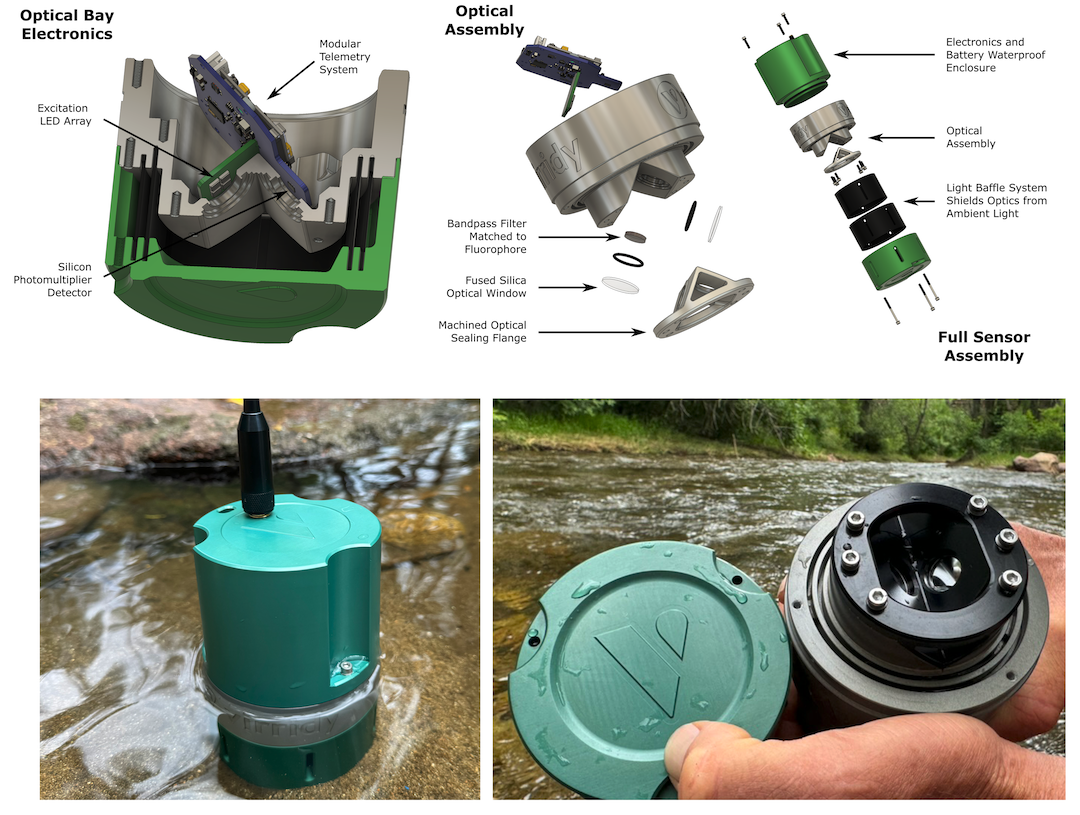 Optical Bay Electronics

Modular Telemetry System

Excitation LED Array

Silicon Photomultiplier Detector

Optical Assembly

Bandpass Filter Matched to Fluorophore

Fused Silica Optical Window

Machined Optical Sealing Flange

Electronics and Battery Waterproof Enclosure

Optical Assembly

Light Baffle System Shields Optics from Ambient Light

Full Sensor Assembly